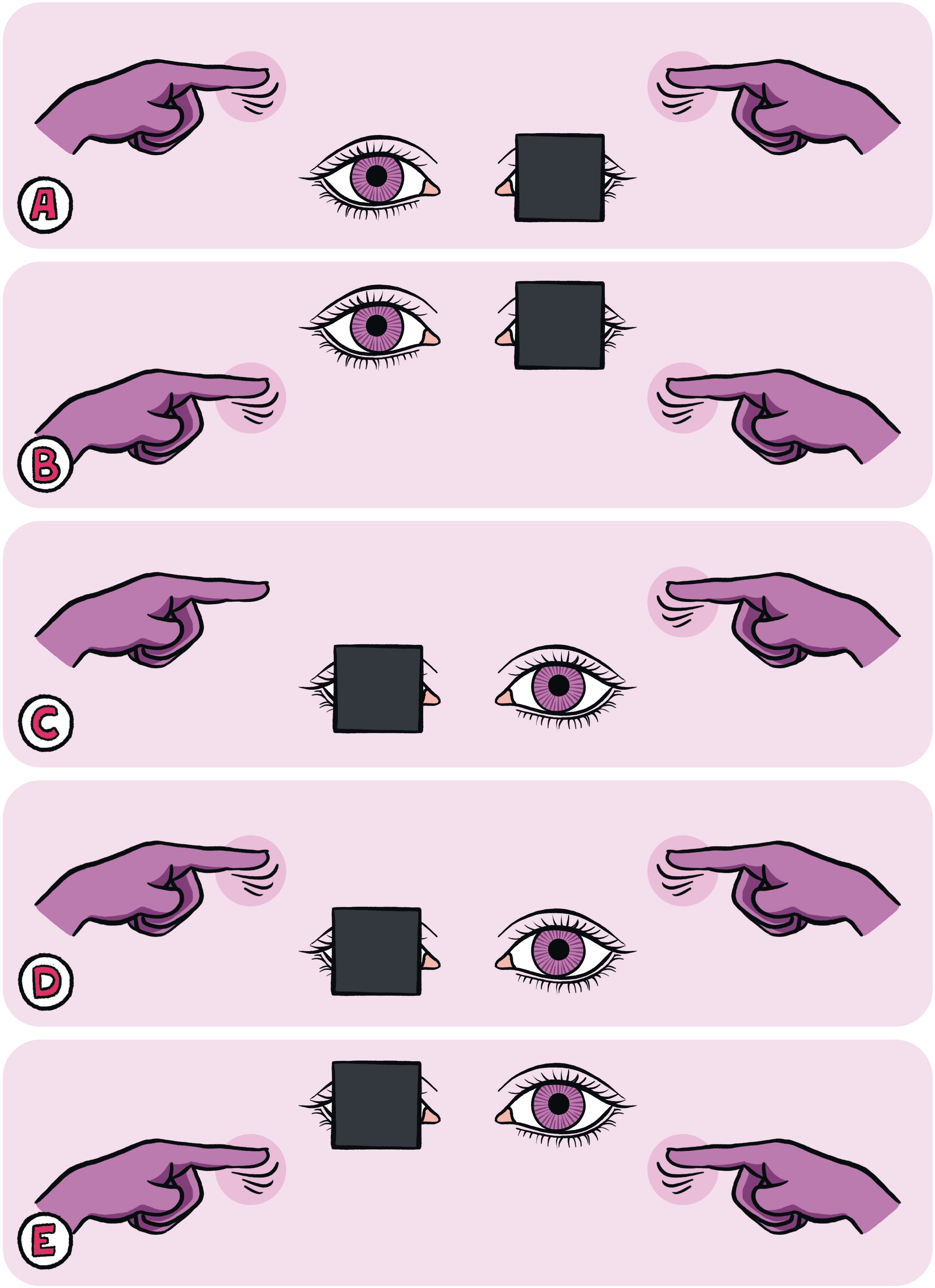 A

B

C

D

E