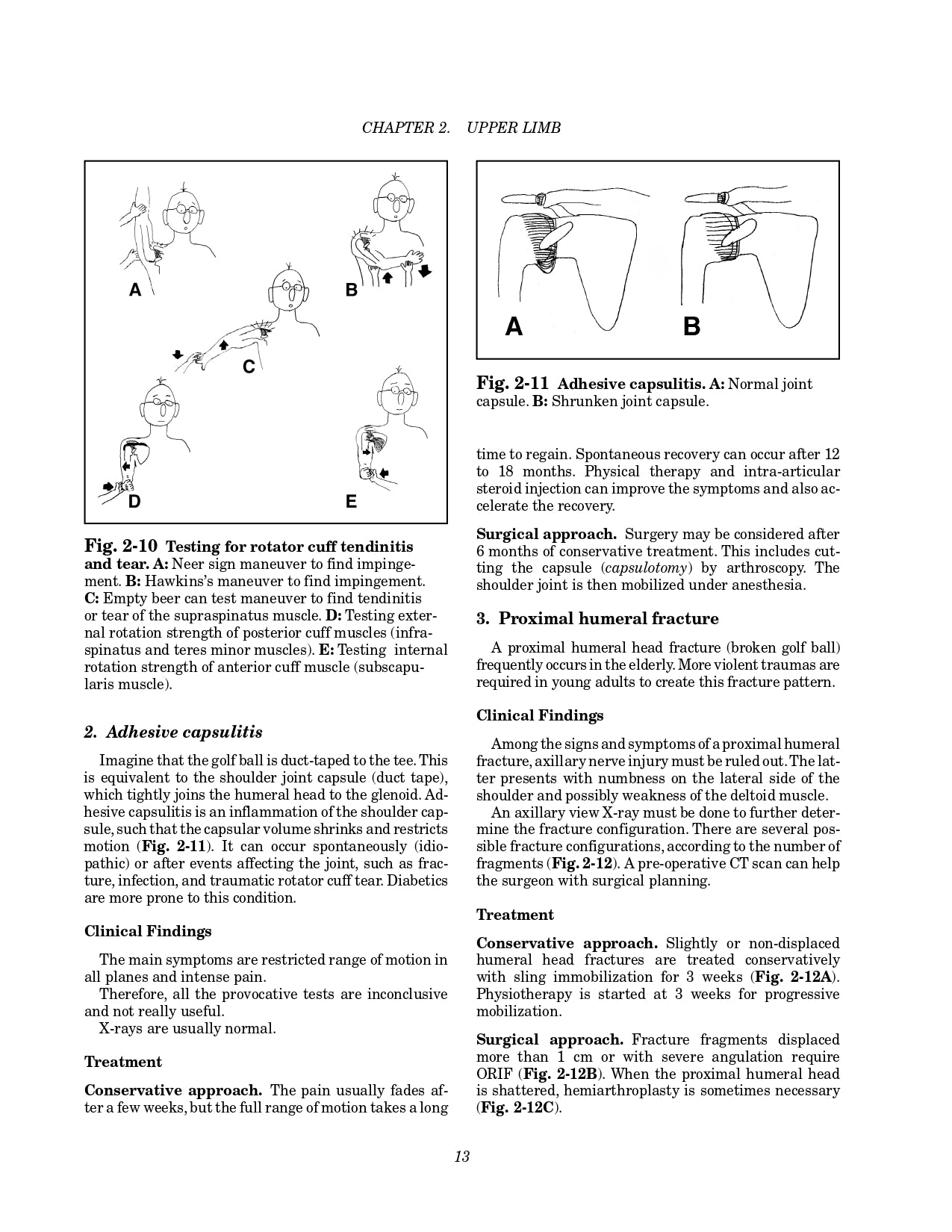 CHAPTER 2. UPPER LIMB

A

B

C

D

E

Fig. 2-10 Testing for rotator cuff tendinitis and tear. A: Neer sign maneuver to find impingement. B: Hawkins's maneuver to find impingement. C: Empty beer can test maneuver to find tendinitis or tear of the supraspinatus muscle. D: Testing external rotation strength of posterior cuff muscles (infraspinatus and teres minor muscles). E: Testing internal rotation strength of anterior cuff muscle (subscapularis muscle).

2. Adhesive capsulitis

Imagine that the golf ball is duct-taped to the tee. This is equivalent to the shoulder joint capsule (duct tape), which tightly joins the humeral head to the glenoid. Adhesive capsulitis is an inflammation of the shoulder capsule, such that the capsular volume shrinks and restricts motion (Fig. 2-11). It can occur spontaneously (idiopathic) or after events affecting the joint, such as fracture, infection, and traumatic rotator cuff tear. Diabetics are more prone to this condition.

Clinical Findings

The main symptoms are restricted range of motion in all planes and intense pain.

Therefore, all the provocative tests are inconclusive and not really useful.

X-rays are usually normal.

Treatment

Conservative approach. The pain usually fades after a few weeks, but the full range of motion takes a long

A

B

Fig. 2-11 Adhesive capsulitis. A: Normal joint capsule. B: Shrunken joint capsule.

time to regain. Spontaneous recovery can occur after 12 to 18 months. Physical therapy and intra-articular steroid injection can improve the symptoms and also accelerate the recovery.

Surgical approach. Surgery may be considered after 6 months of conservative treatment. This includes cutting the capsule (capsulotomy) by arthroscopy. The shoulder joint is then mobilized under anesthesia.

3. Proximal humeral fracture

A proximal humeral head fracture (broken golf ball) frequently occurs in the elderly. More violent traumas are required in young adults to create this fracture pattern.

Clinical Findings

Among the signs and symptoms of a proximal humeral fracture, axillary nerve injury must be ruled out. The latter presents with numbness on the lateral side of the shoulder and possibly weakness of the deltoid muscle.

An axillary view X-ray must be done to further determine the fracture configuration. There are several possible fracture configurations, according to the number of fragments (Fig. 2-12). A pre-operative CT scan can help the surgeon with surgical planning.

Treatment

Conservative approach. Slightly or non-displaced humeral head fractures are treated conservatively with sling immobilization for 3 weeks (Fig. 2-12A). Physiotherapy is started at 3 weeks for progressive mobilization.

Surgical approach. Fracture fragments displaced more than 1 cm or with severe angulation require ORIF (Fig. 2-12B). When the proximal humeral head is shattered, hemiarthroplasty is sometimes necessary (Fig. 2-12C).

13