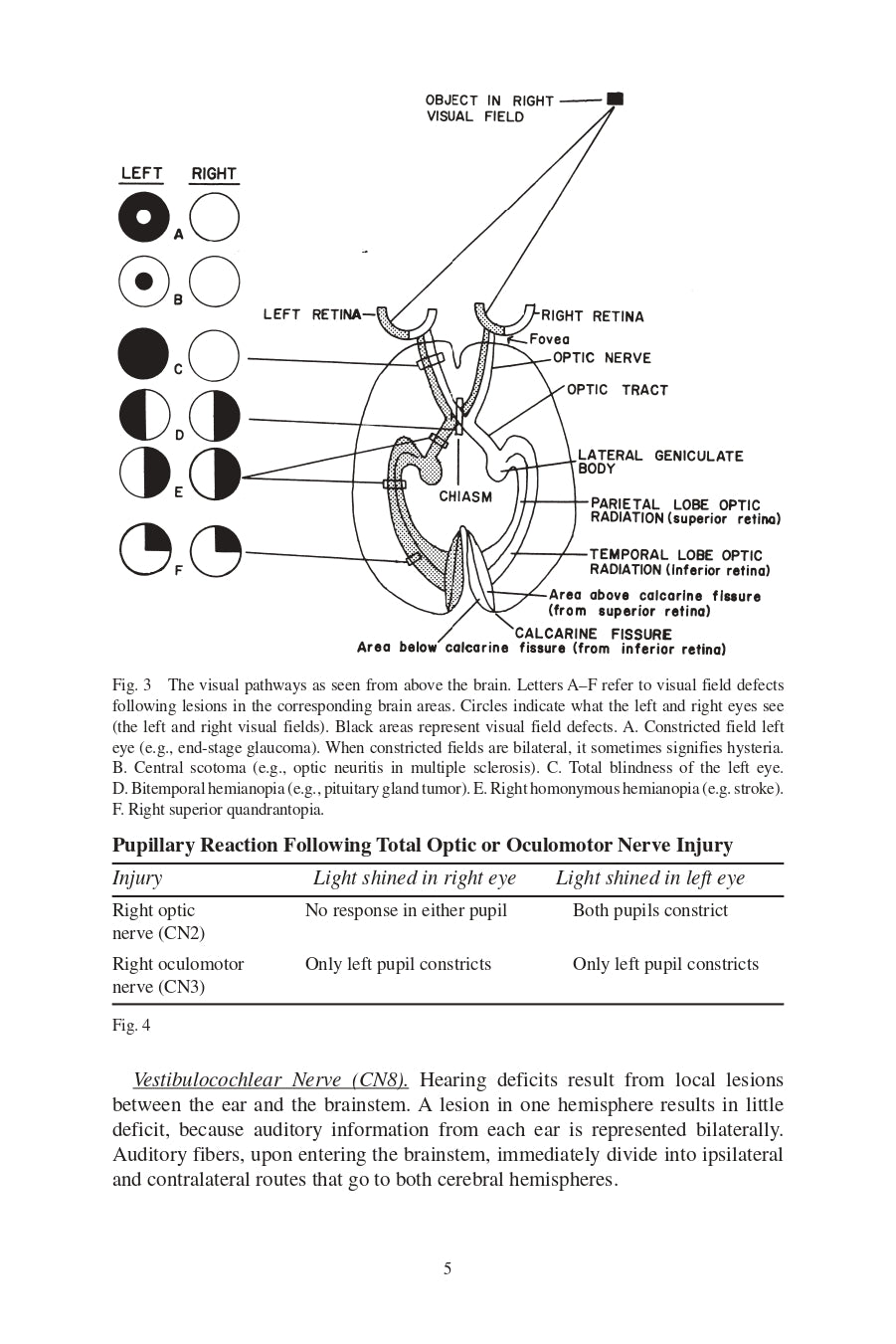 OBJECT IN RIGHT VISUAL FIELD

LEFT RIGHT

A

B

C

D

E

F

LEFT RETINA

RIGHT RETINA

Fovea

OPTIC NERVE

OPTIC TRACT

LATERAL GENICULATE BODY

CHIASM

PARIETAL LOBE OPTIC RADIATION (superior retina)

TEMPORAL LOBE OPTIC RADIATION (Inferior retina)

Area above calcarine fissure (from superior retina)

CALCARINE FISSURE

Area below calcarine fissure (from inferior retina)

Fig. 3 The visual pathways as seen from above the brain. Letters A–F refer to visual field defects following lesions in the corresponding brain areas. Circles indicate what the left and right eyes see (the left and right visual fields). Black areas represent visual field defects. A. Constricted field left eye (e.g., end-stage glaucoma). When constricted fields are bilateral, it sometimes signifies hysteria. B. Central scotoma (e.g., optic neuritis in multiple sclerosis). C. Total blindness of the left eye. D. Bitemporal hemianopia (e.g., pituitary gland tumor). E. Right homonymous hemianopia (e.g. stroke). F. Right superior quandrantopia.

Pupillary Reaction Following Total Optic or Oculomotor Nerve Injury

| Injury | Light shined in right eye | Light shined in left eye |
|---|---|---|
| Right optic nerve (CN2) | No response in either pupil | Both pupils constrict |
| Right oculomotor nerve (CN3) | Only left pupil constricts | Only left pupil constricts |

Fig. 4

Vestibulocochlear Nerve (CN8). Hearing deficits result from local lesions between the ear and the brainstem. A lesion in one hemisphere results in little deficit, because auditory information from each ear is represented bilaterally. Auditory fibers, upon entering the brainstem, immediately divide into ipsilateral and contralateral routes that go to both cerebral hemispheres.

5