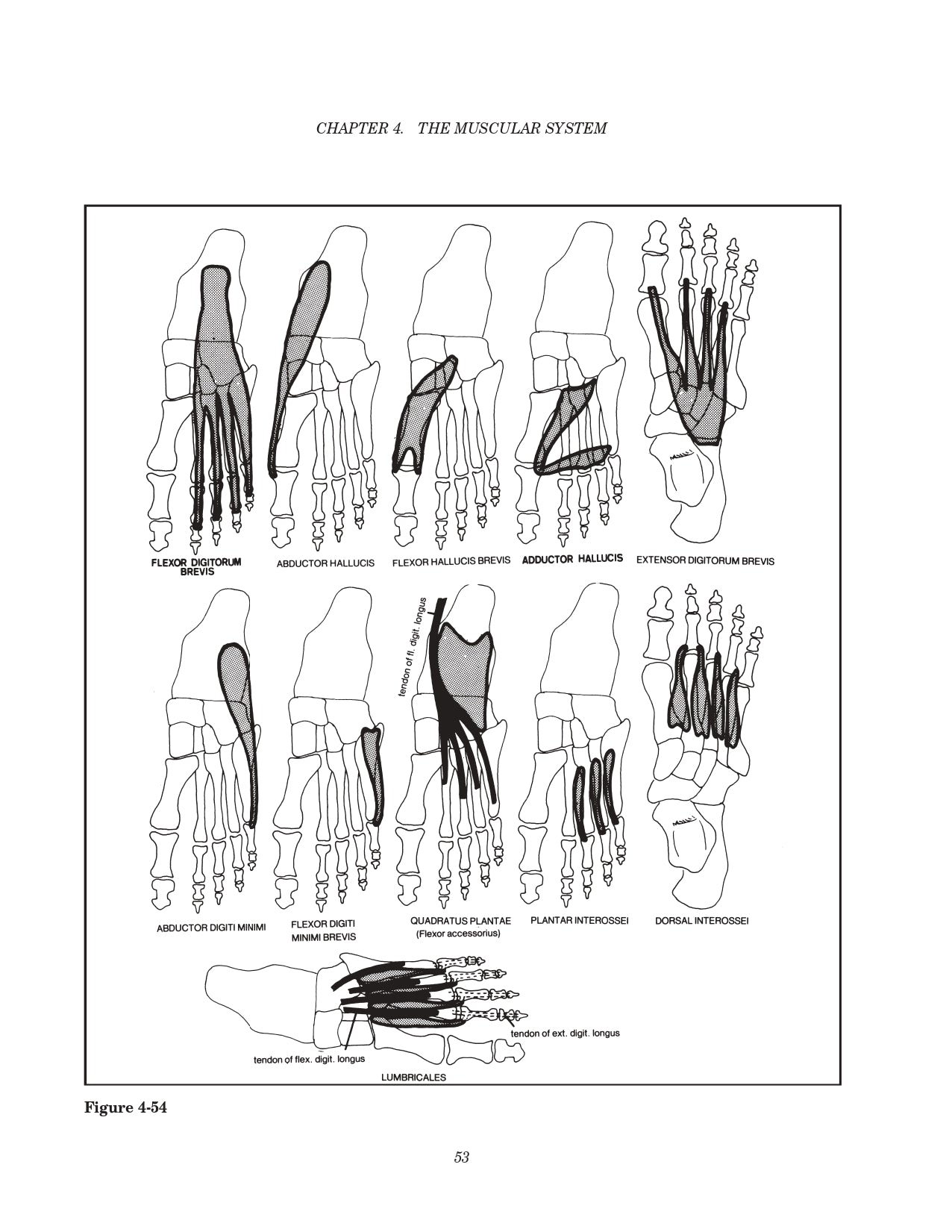 CHAPTER 4. THE MUSCULAR SYSTEM

FLEXOR DIGITORUM BREVIS

ABDUCTOR HALLUCIS

FLEXOR HALLUCIS BREVIS

ADDUCTOR HALLUCIS

EXTENSOR DIGITORUM BREVIS

tendon of fl. digit. longus

ABDUCTOR DIGITI MINIMI

FLEXOR DIGITI MINIMI BREVIS

QUADRATUS PLANTAE (Flexor accessorius)

PLANTAR INTEROSSEI

DORSAL INTEROSSEI

tendon of ext. digit. longus

tendon of flex. digit. longus

LUMBRICALES

Figure 4-54

53