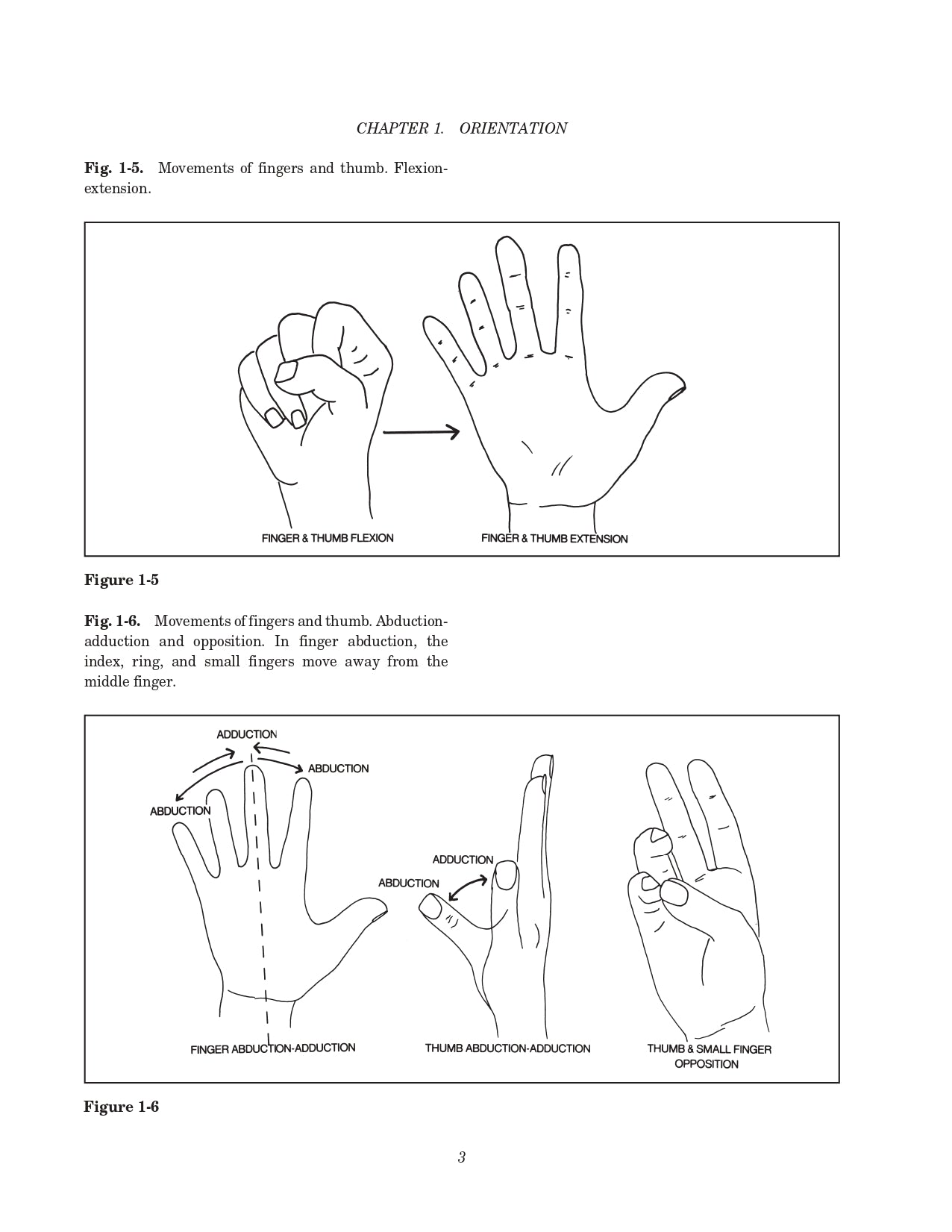 CHAPTER 1. ORIENTATION

**Fig. 1-5.** Movements of fingers and thumb. Flexion-extension.

FINGER & THUMB FLEXION

FINGER & THUMB EXTENSION

**Figure 1-5**

**Fig. 1-6.** Movements of fingers and thumb. Abduction-adduction and opposition. In finger abduction, the index, ring, and small fingers move away from the middle finger.

ADDUCTION

ABDUCTION

ABDUCTION

ADDUCTION

ABDUCTION

FINGER ABDUCTION-ADDUCTION

THUMB ABDUCTION-ADDUCTION

THUMB & SMALL FINGER OPPOSITION

**Figure 1-6**

3