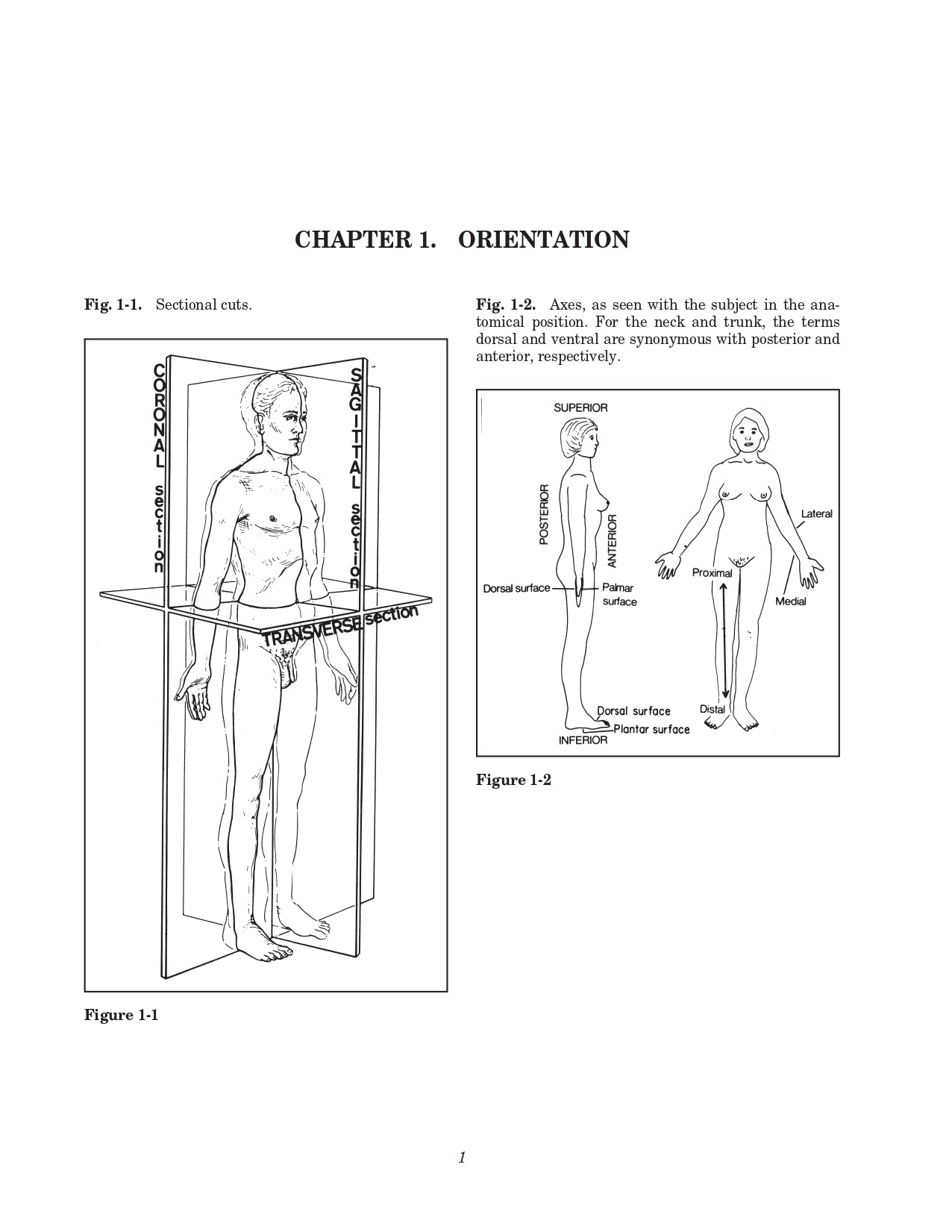 CHAPTER 1. ORIENTATION

Fig. 1-1. Sectional cuts.

CORONAL section

SAGITTAL section

TRANSVERSE section

Figure 1-1

Fig. 1-2. Axes, as seen with the subject in the anatomical position. For the neck and trunk, the terms dorsal and ventral are synonymous with posterior and anterior, respectively.

SUPERIOR

POSTERIOR

ANTERIOR

Dorsal surface

Palmar surface

Dorsal surface

Plantar surface

INFERIOR

Lateral

Proximal

Medial

Distal

Figure 1-2

1